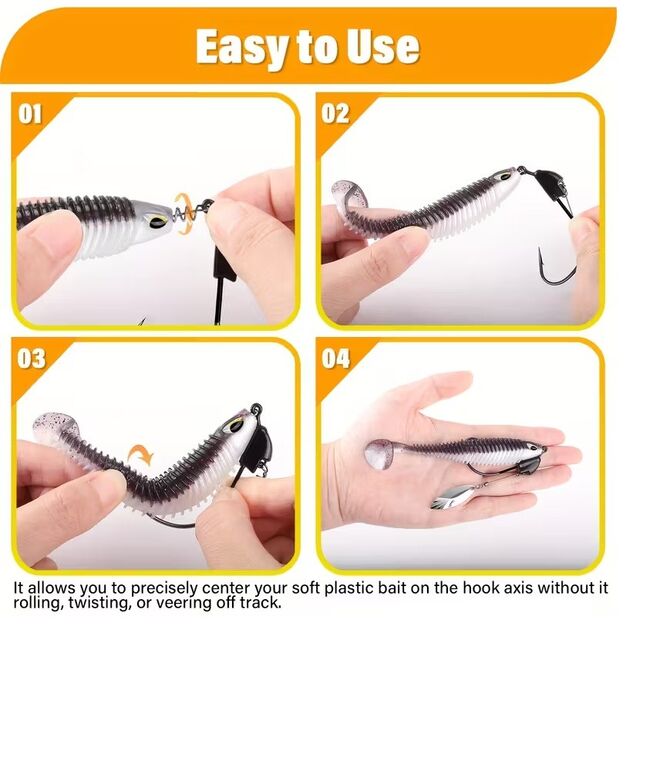 Easy to Use

01

02

03

04

It allows you to precisely center your soft plastic bait on the hook axis without it rolling, twisting, or veering off track.